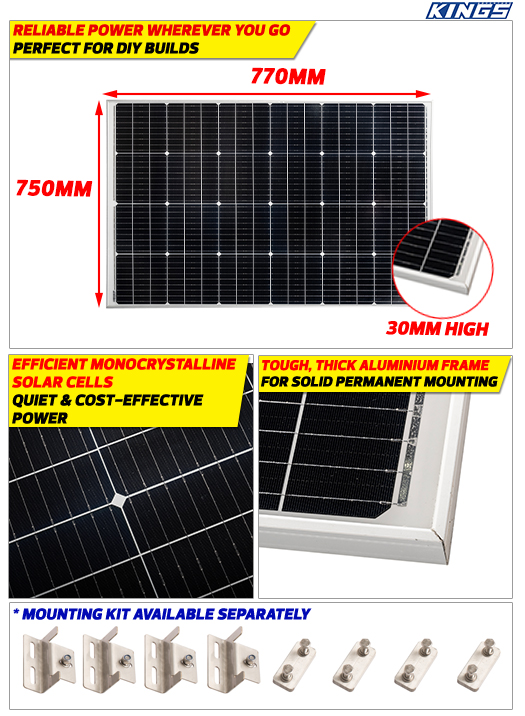 KINGS

RELIABLE POWER WHEREVER YOU GO
PERFECT FOR DIY BUILDS

770MM

750MM

30MM HIGH

EFFICIENT MONOCRYSTALLINE SOLAR CELLS
QUIET & COST-EFFECTIVE POWER

TOUGH, THICK ALUMINIUM FRAME
FOR SOLID PERMANENT MOUNTING

* MOUNTING KIT AVAILABLE SEPARATELY