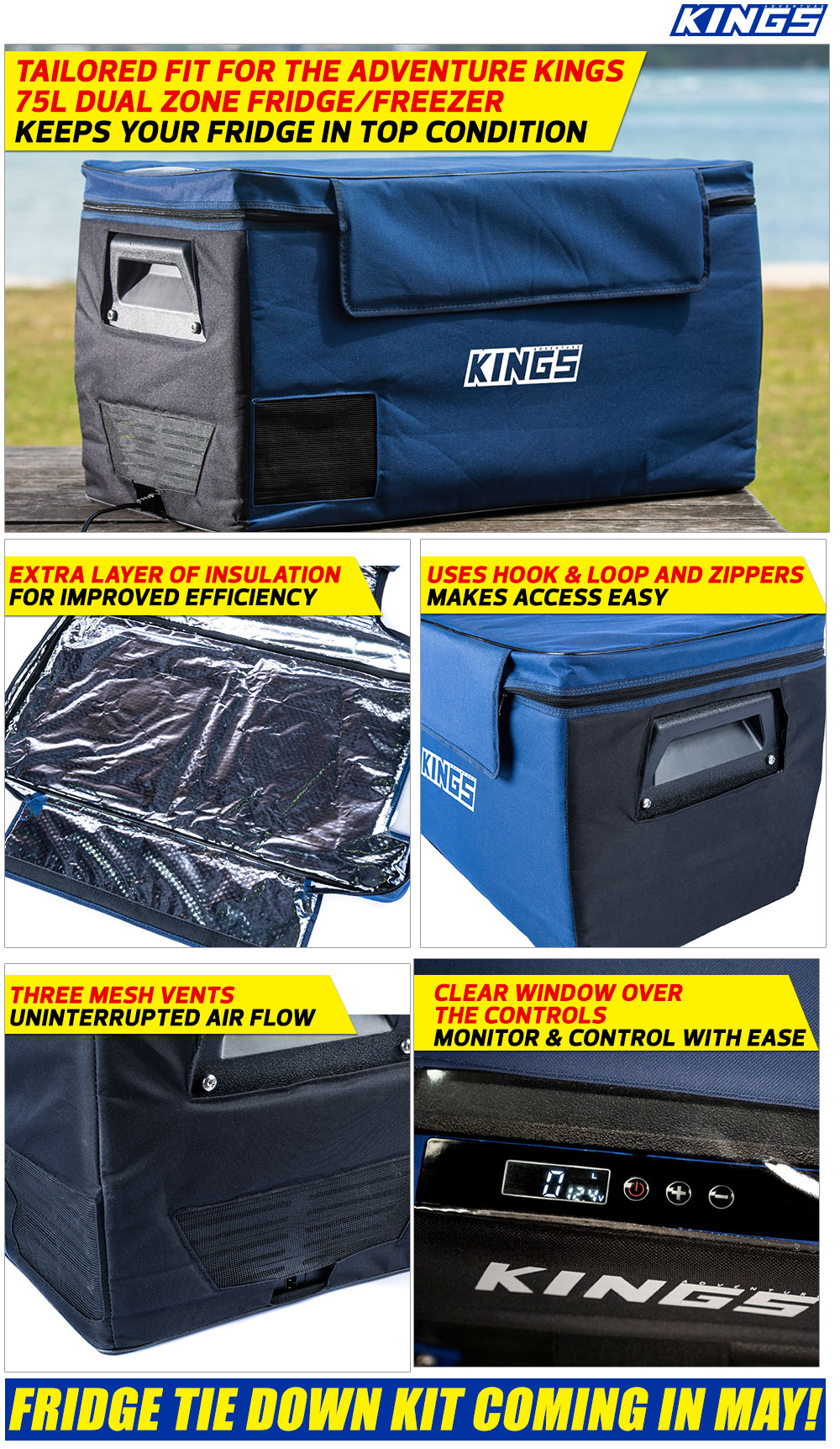 ADVENTURE KINGS

TAILORED FIT FOR THE ADVENTURE KINGS 75L DUAL ZONE FRIDGE/FREEZER
KEEPS YOUR FRIDGE IN TOP CONDITION

ADVENTURE KINGS

EXTRA LAYER OF INSULATION
FOR IMPROVED EFFICIENCY

USES HOOK & LOOP AND ZIPPERS
MAKES ACCESS EASY

KINGS

THREE MESH VENTS
UNINTERRUPTED AIR FLOW

CLEAR WINDOW OVER THE CONTROLS
MONITOR & CONTROL WITH EASE

0 L
12.4 V

ADVENTURE KINGS

FRIDGE TIE DOWN KIT COMING IN MAY!