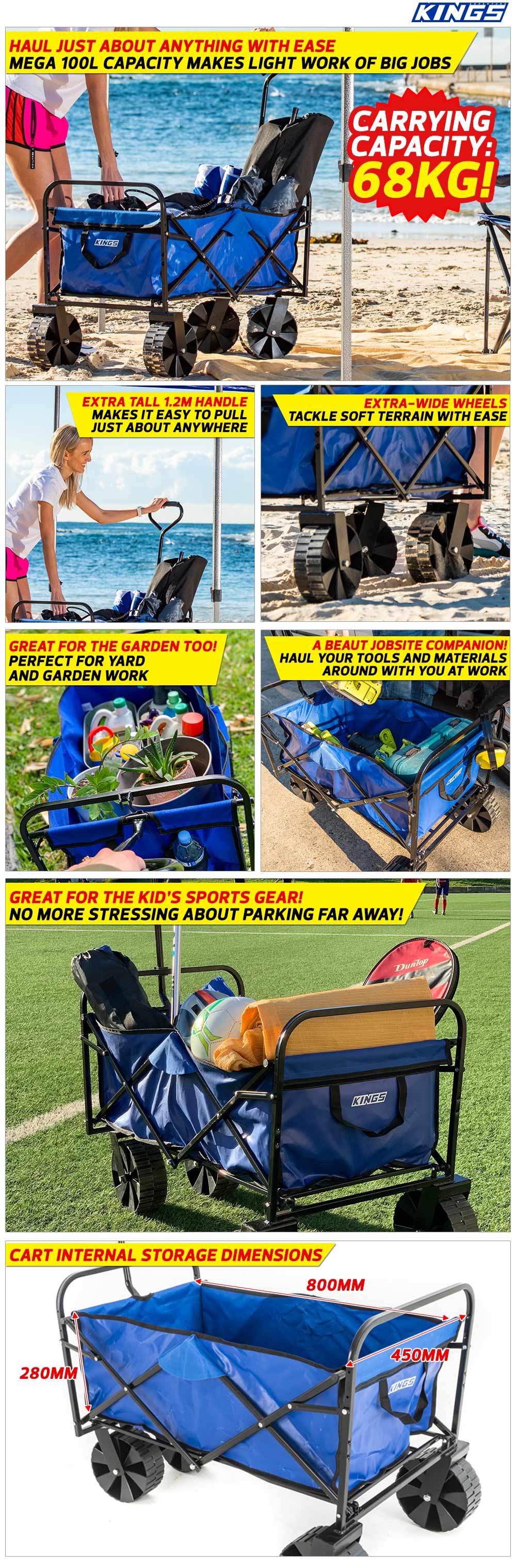 KINGS

HAUL JUST ABOUT ANYTHING WITH EASE
MEGA 100L CAPACITY MAKES LIGHT WORK OF BIG JOBS

CARRYING CAPACITY: 68KG!

KINGS

EXTRA TALL 1.2M HANDLE MAKES IT EASY TO PULL JUST ABOUT ANYWHERE

EXTRA-WIDE WHEELS TACKLE SOFT TERRAIN WITH EASE

GREAT FOR THE GARDEN TOO! PERFECT FOR YARD AND GARDEN WORK

A BEAUT JOBSITE COMPANION! HAUL YOUR TOOLS AND MATERIALS AROUND WITH YOU AT WORK

GREAT FOR THE KID'S SPORTS GEAR!
NO MORE STRESSING ABOUT PARKING FAR AWAY!

Dunlop

KINGS

CART INTERNAL STORAGE DIMENSIONS

800MM
450MM
280MM

KINGS